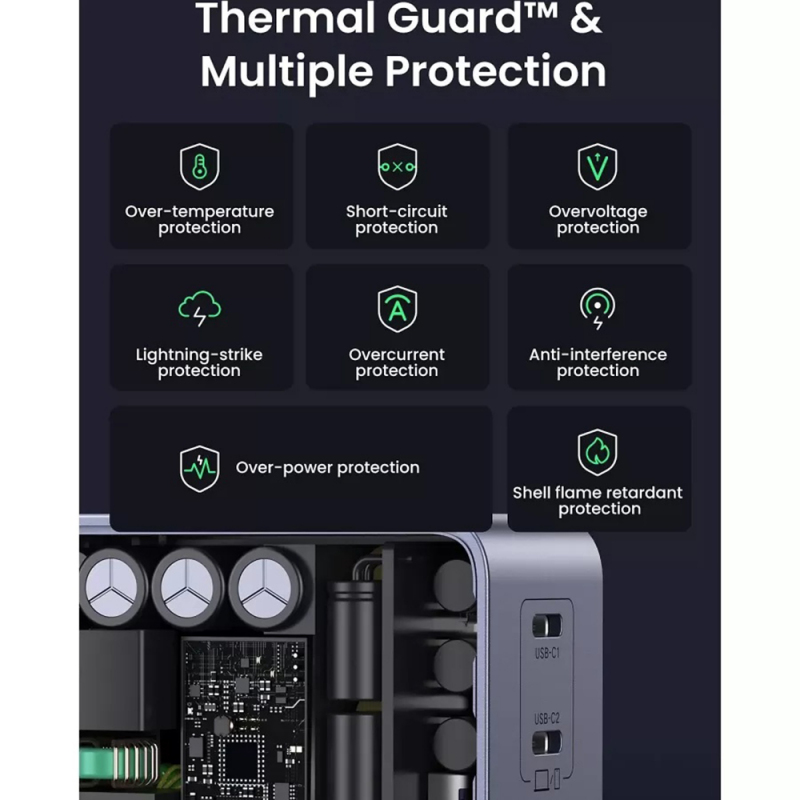 Thermal Guard™ &
Multiple Protection

Over-temperature protection

Short-circuit protection

Overvoltage protection

Lightning-strike protection

Overcurrent protection

Anti-interference protection

Over-power protection

Shell flame retardant protection

USB-C1

USB-C2